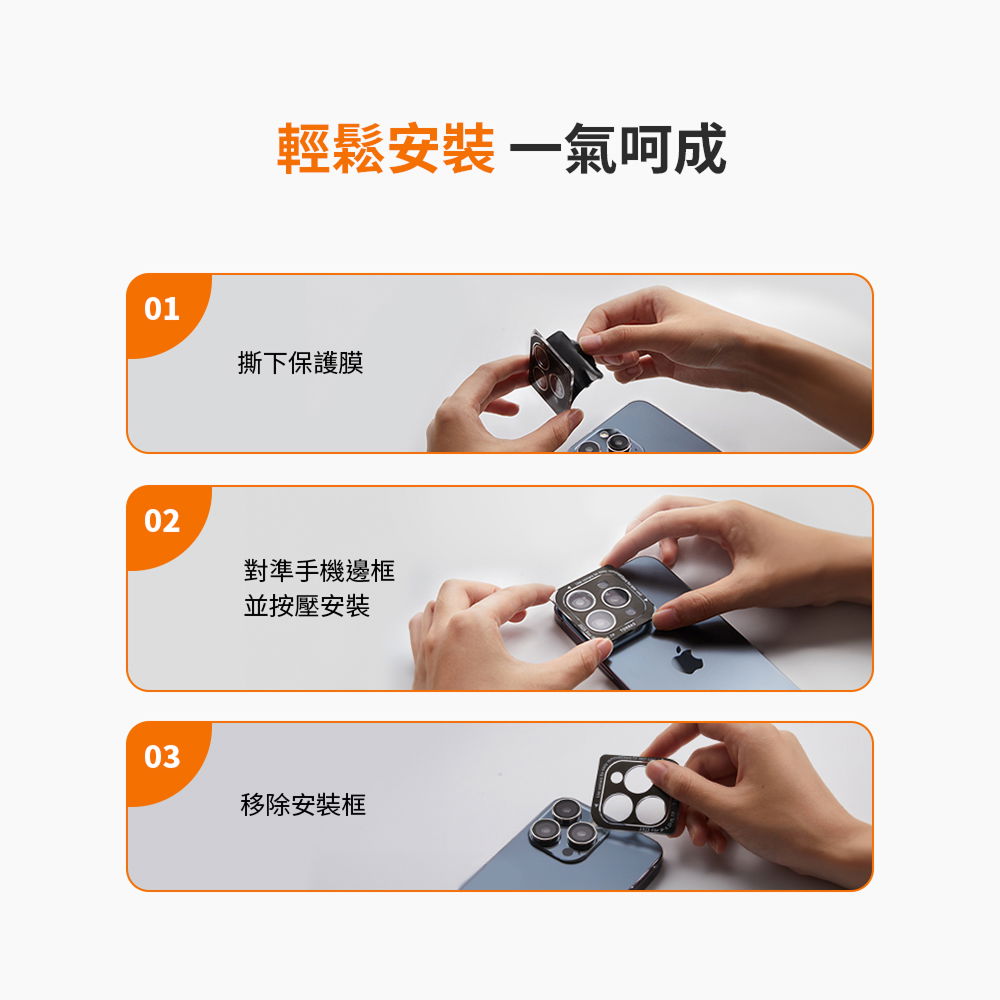 輕鬆安裝 一氣呵成

01

撕下保護膜

02

對準手機邊框
並按壓安裝

03

移除安裝框