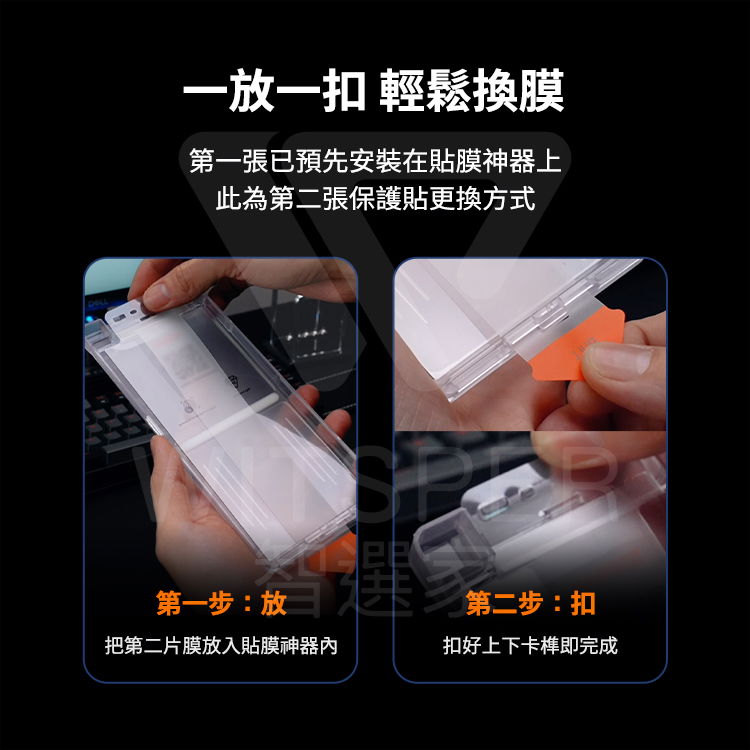 一放一扣 輕鬆換膜

第一張已預先安裝在貼膜神器上
此為第二張保護貼更換方式

WITSPER
智選家

第一步：放
把第二片膜放入貼膜神器內

第二步：扣
扣好上下卡榫即完成