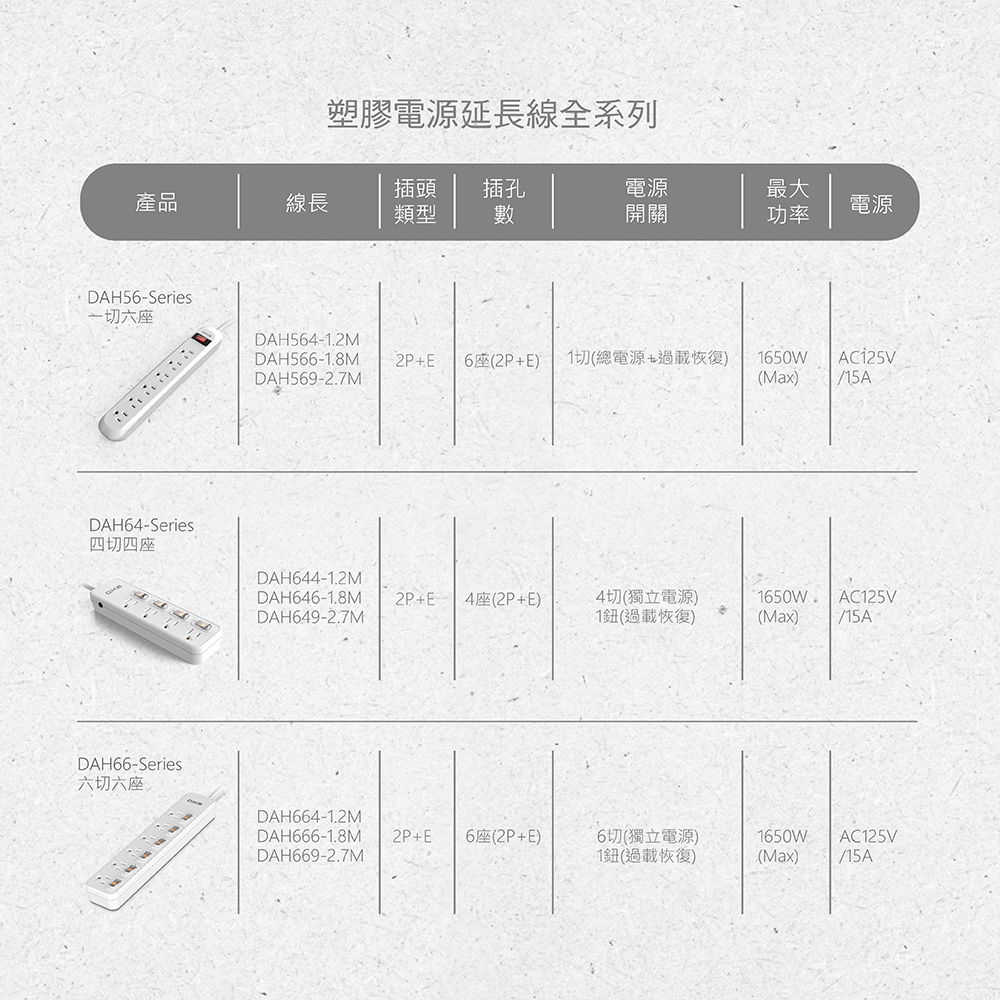 塑膠電源延長線全系列

| 產品 | 線長 | 插頭類型 | 插孔數 | 電源開關 | 最大功率 | 電源 |
|---|---|---|---|---|---|---|
| DAH56-Series 一切六座 | DAH564-1.2M DAH566-1.8M DAH569-2.7M | 2P+E | 6座(2P+E) | 1切(總電源+過載恢復) | 1650W (Max) | AC125V /15A |
| DAH64-Series 四切四座 | DAH644-1.2M DAH646-1.8M DAH649-2.7M | 2P+E | 4座(2P+E) | 4切(獨立電源) 1鈕(過載恢復) | 1650W (Max) | AC125V /15A |
| DAH66-Series 六切六座 | DAH664-1.2M DAH666-1.8M DAH669-2.7M | 2P+E | 6座(2P+E) | 6切(獨立電源) 1鈕(過載恢復) | 1650W (Max) | AC125V /15A |