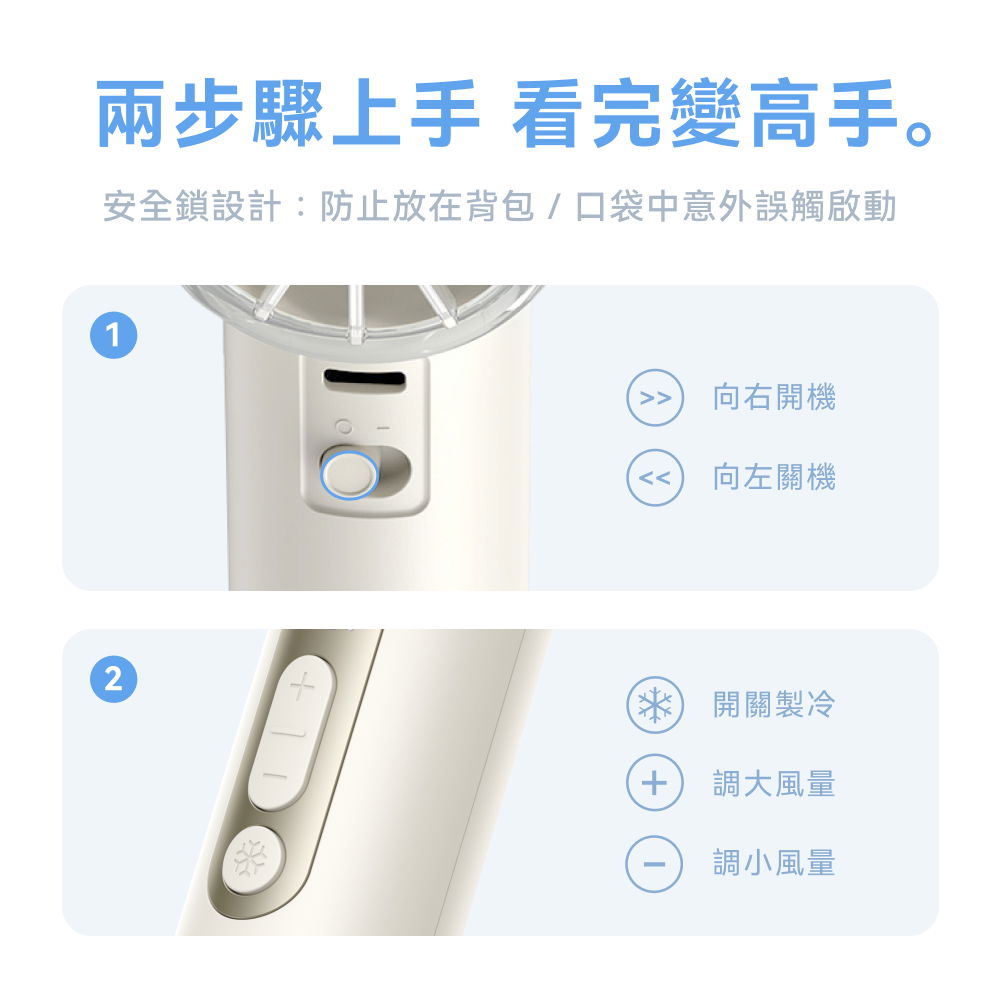 兩步驟上手 看完變高手。

安全鎖設計：防止放在背包 / 口袋中意外誤觸啟動

1

>> 向右開機

<< 向左關機

2

開關製冷

+ 調大風量

− 調小風量