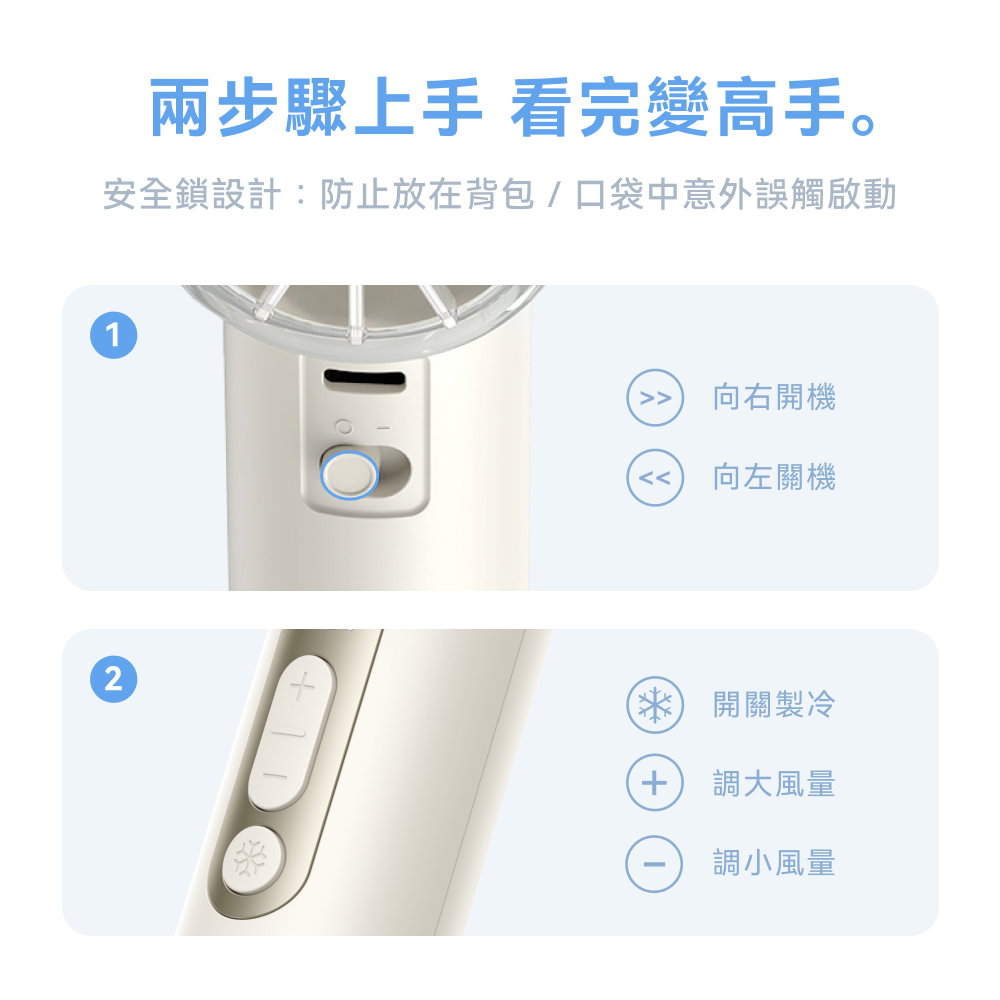 兩步驟上手 看完變高手。

安全鎖設計：防止放在背包 / 口袋中意外誤觸啟動

1

>> 向右開機

<< 向左關機

2

開關製冷

+ 調大風量

− 調小風量